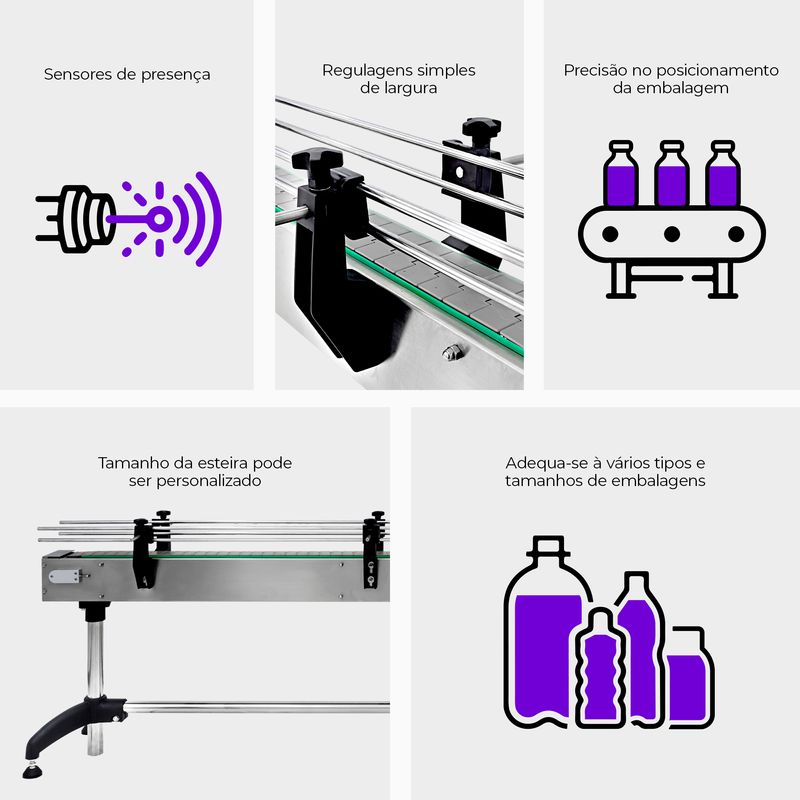 Sensores de presença

Regulagens simples de largura

Precisão no posicionamento da embalagem

Tamanho da esteira pode ser personalizado

Adequa-se à vários tipos e tamanhos de embalagens