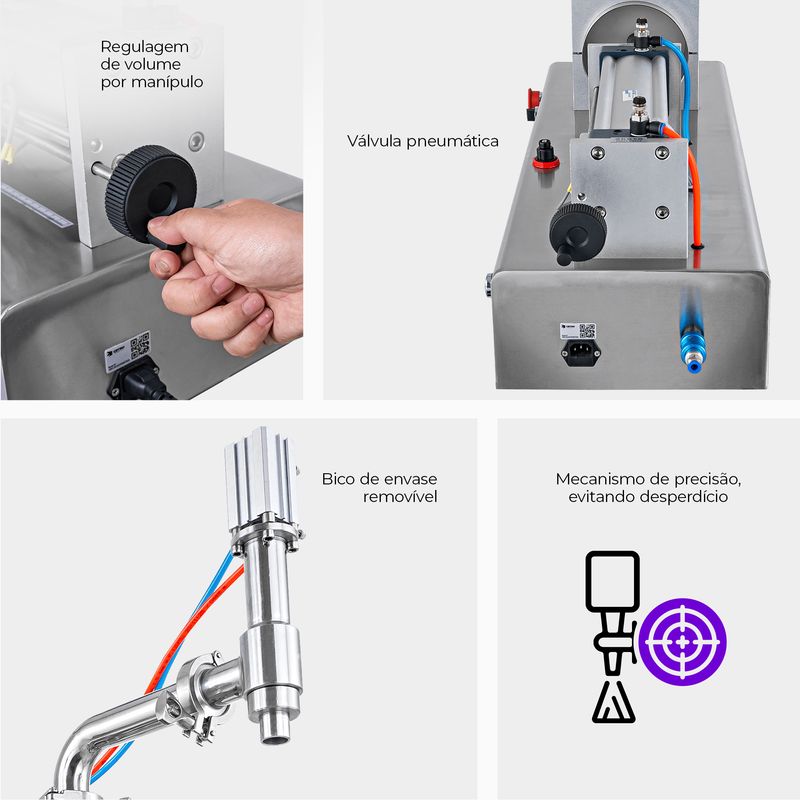 Regulagem de volume por manípulo

Válvula pneumática

Bico de envase removível

Mecanismo de precisão, evitando desperdício