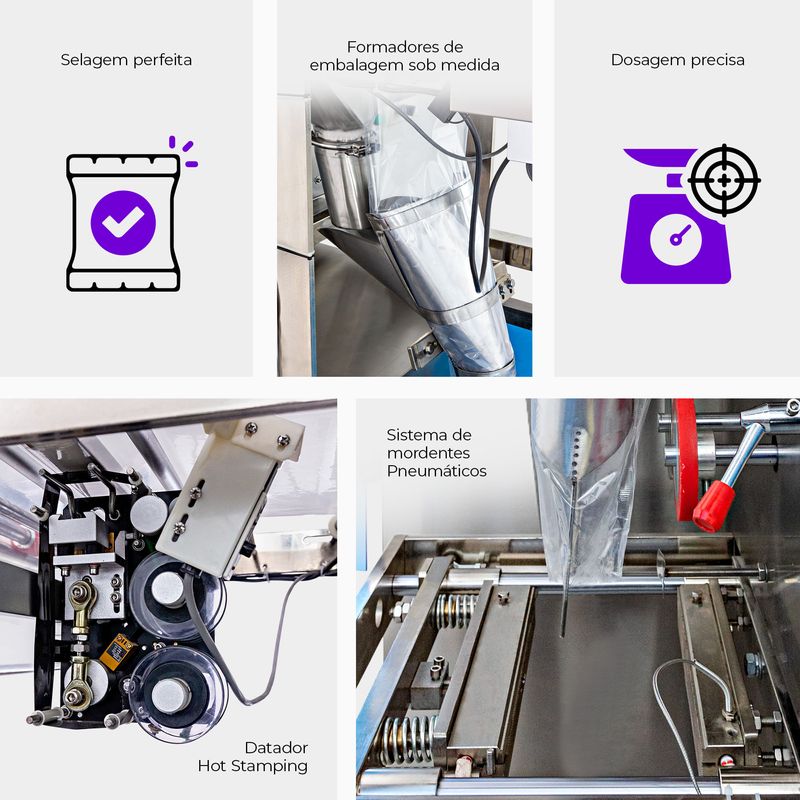 Selagem perfeita

Formadores de embalagem sob medida

Dosagem precisa

Sistema de mordentes Pneumáticos

Datador Hot Stamping