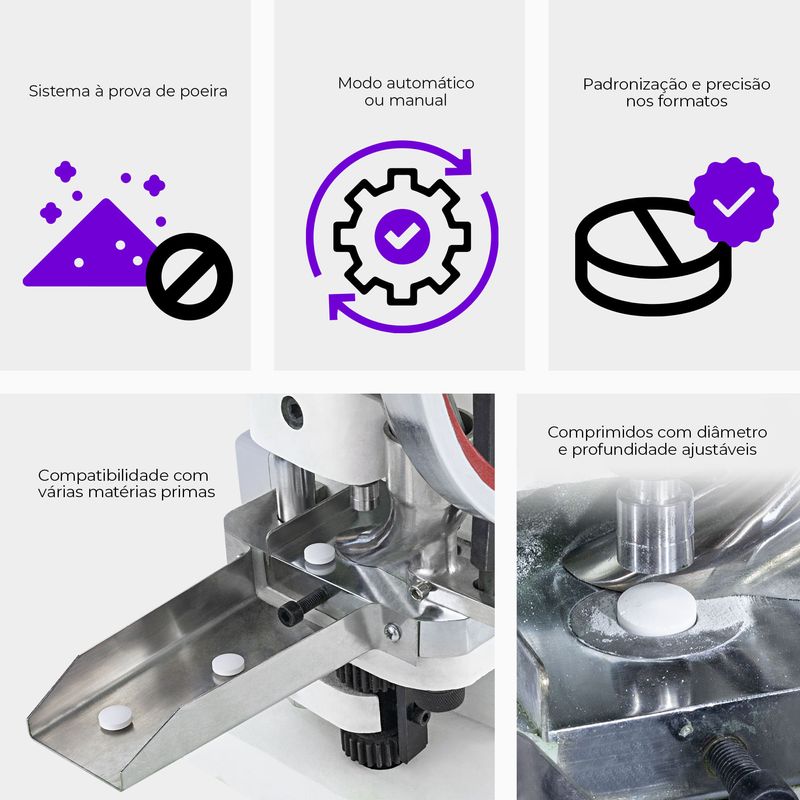 Sistema à prova de poeira

Modo automático ou manual

Padronização e precisão nos formatos

Compatibilidade com várias matérias primas

Comprimidos com diâmetro e profundidade ajustáveis