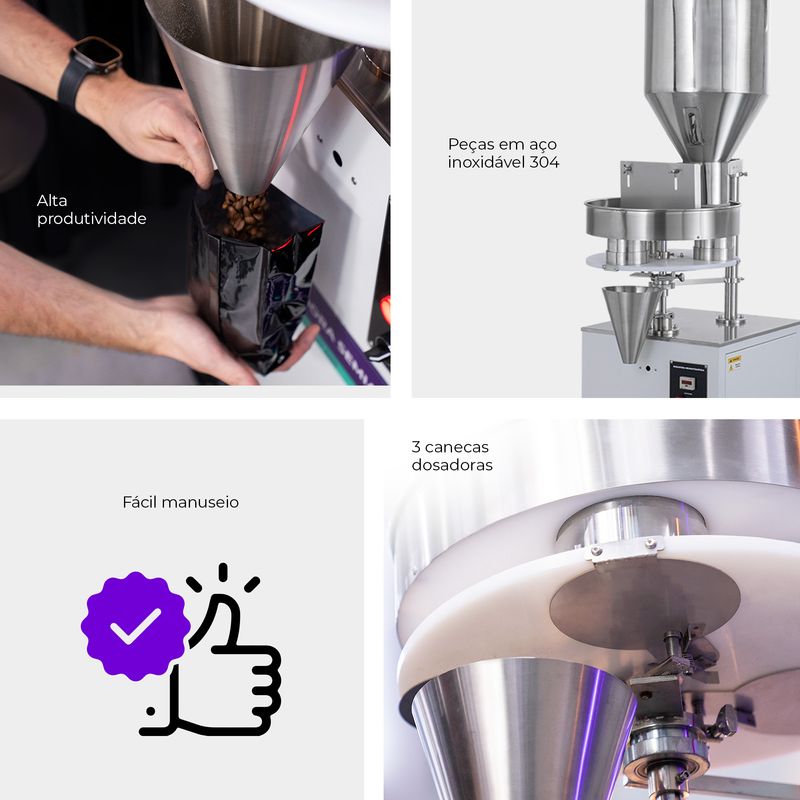 Alta produtividade

Peças em aço inoxidável 304

Fácil manuseio

3 canecas dosadoras