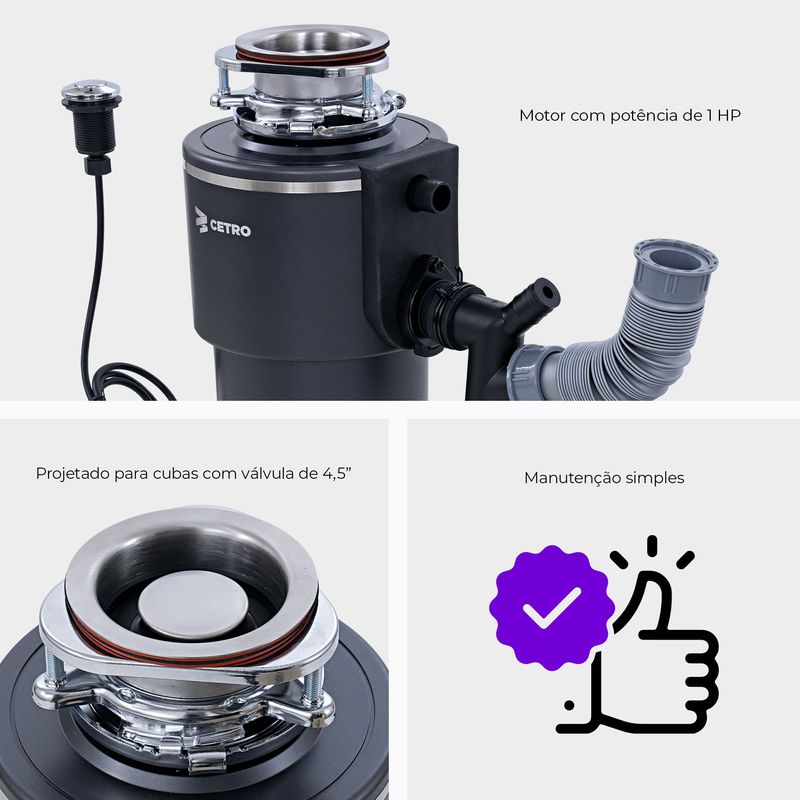 CETRO

Motor com potência de 1 HP

Projetado para cubas com válvula de 4,5”

Manutenção simples