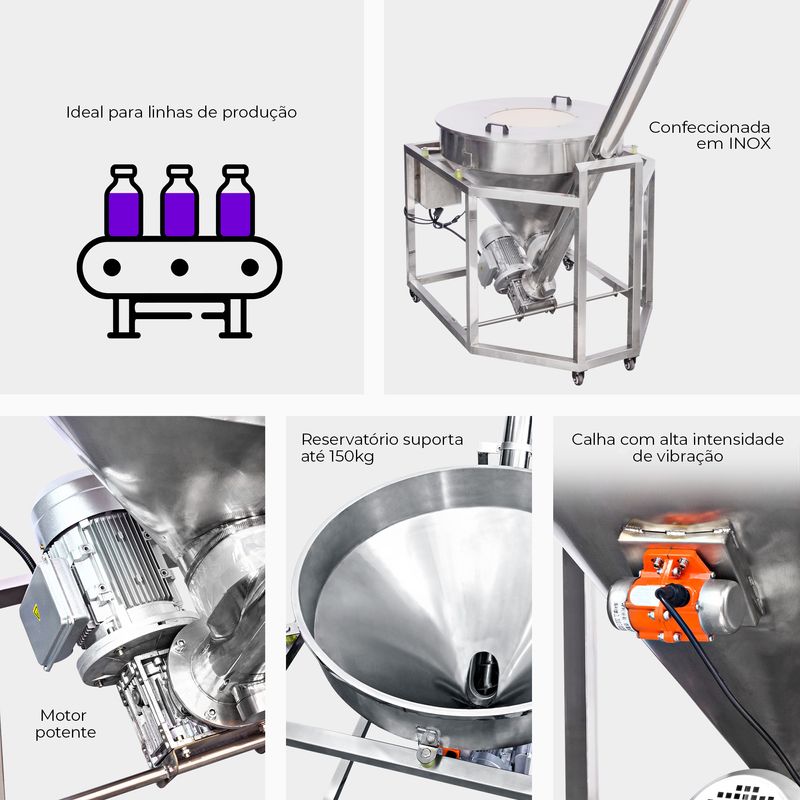 Ideal para linhas de produção

Confeccionada em INOX

Motor potente

Reservatório suporta até 150kg

Calha com alta intensidade de vibração