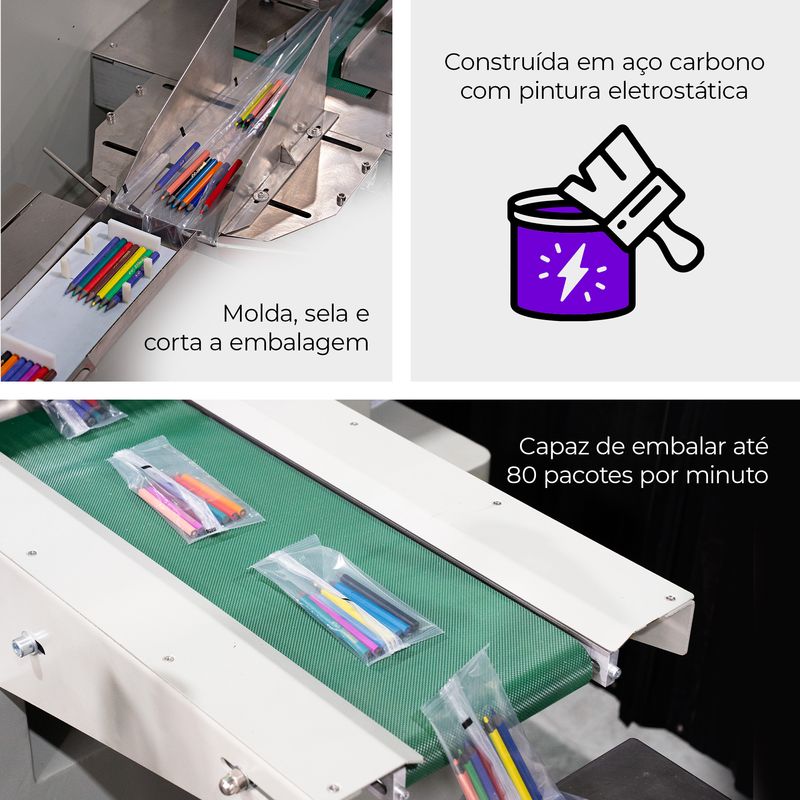 Molda, sela e corta a embalagem

Construída em aço carbono com pintura eletrostática

Capaz de embalar até 80 pacotes por minuto