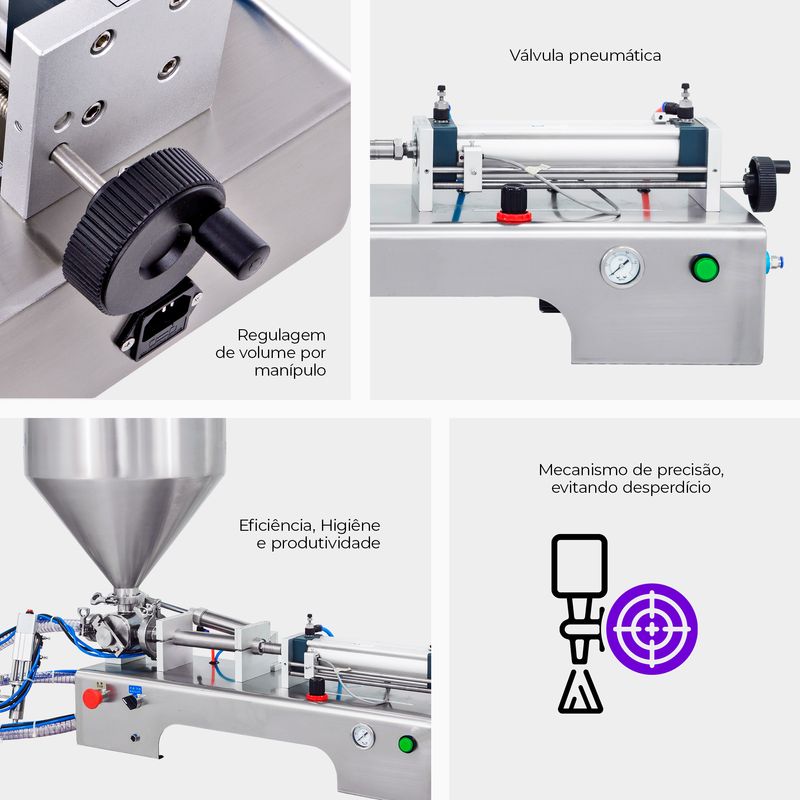 Regulagem de volume por manípulo

Válvula pneumática

Eficiência, Higiêne e produtividade

Mecanismo de precisão, evitando desperdício